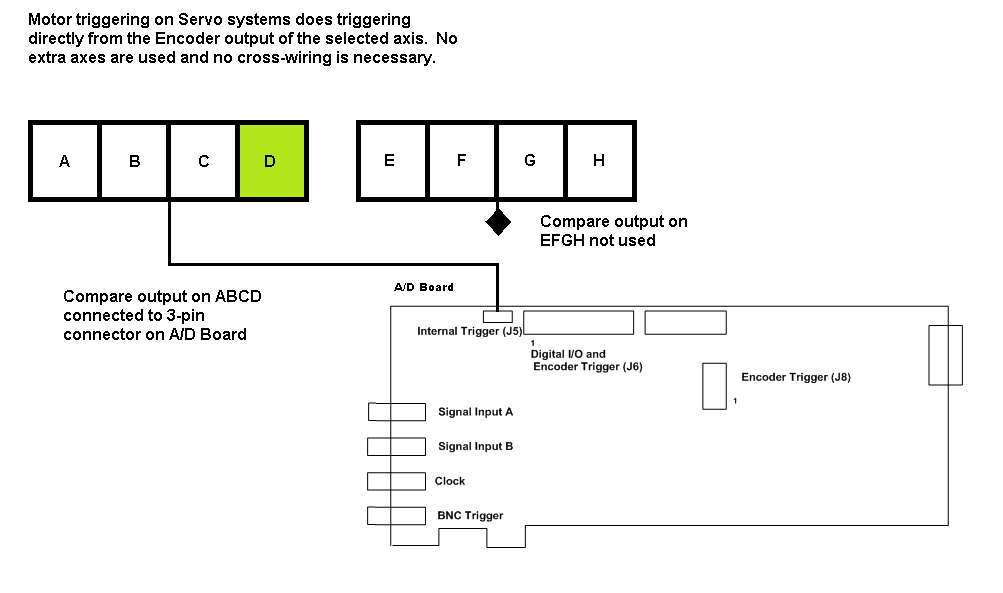 Motor triggering on Servo systems does triggering directly from the Encoder output of the selected axis. No extra axes are used and no cross-wiring is necessary.

A
B
C
D

E
F
G
H

Compare output on EFGH not used

Compare output on ABCD connected to 3-pin connector on A/D Board

A/D Board

Internal Trigger (J5)

1
Digital I/O and Encoder Trigger (J6)

Encoder Trigger (J8)
1

Signal Input A

Signal Input B

Clock

BNC Trigger